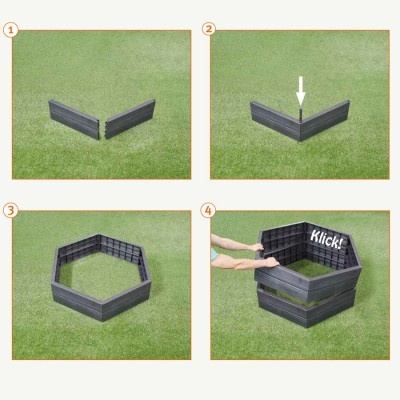 1

2

3

4

Klick!